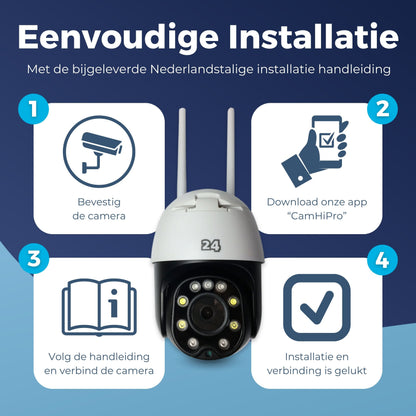 Eenvoudige Installatie

Met de bijgeleverde Nederlandstalige installatie handleiding

1

Bevestig de camera

2

Download onze app "CamHiPro"

24

3

Volg de handleiding en verbind de camera

4

Installatie en verbinding is gelukt